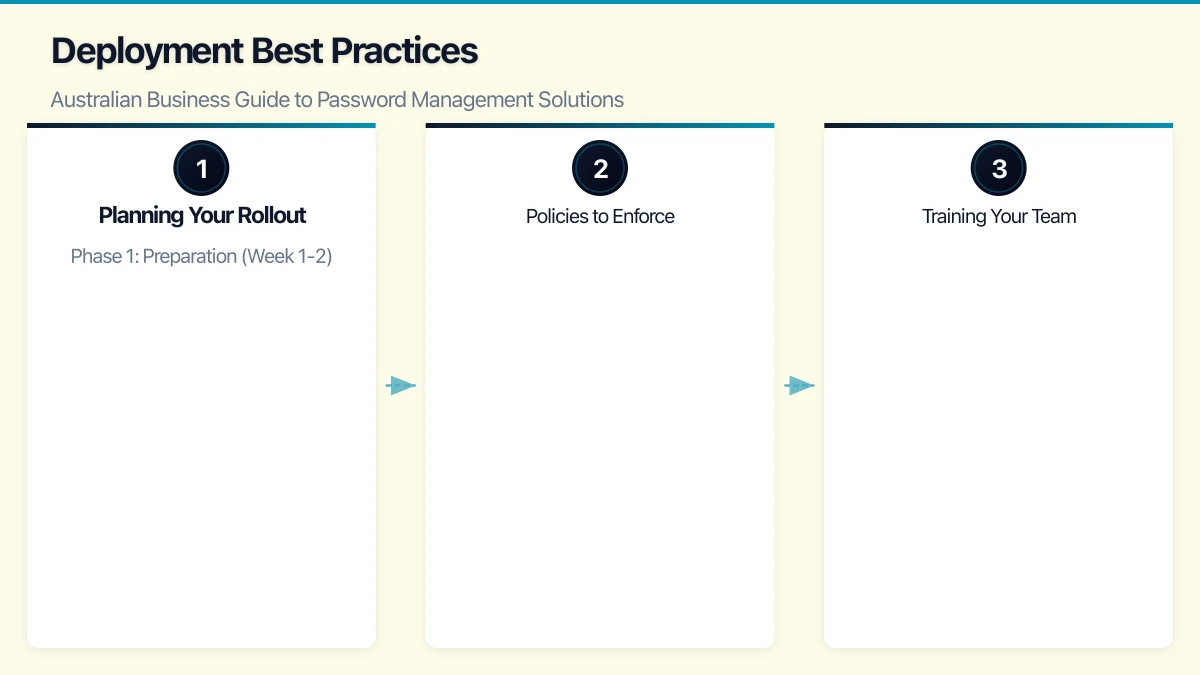 Deployment Best Practices

Australian Business Guide to Password Management Solutions

1

Planning Your Rollout

Phase 1: Preparation (Week 1-2)

2

Policies to Enforce

3

Training Your Team