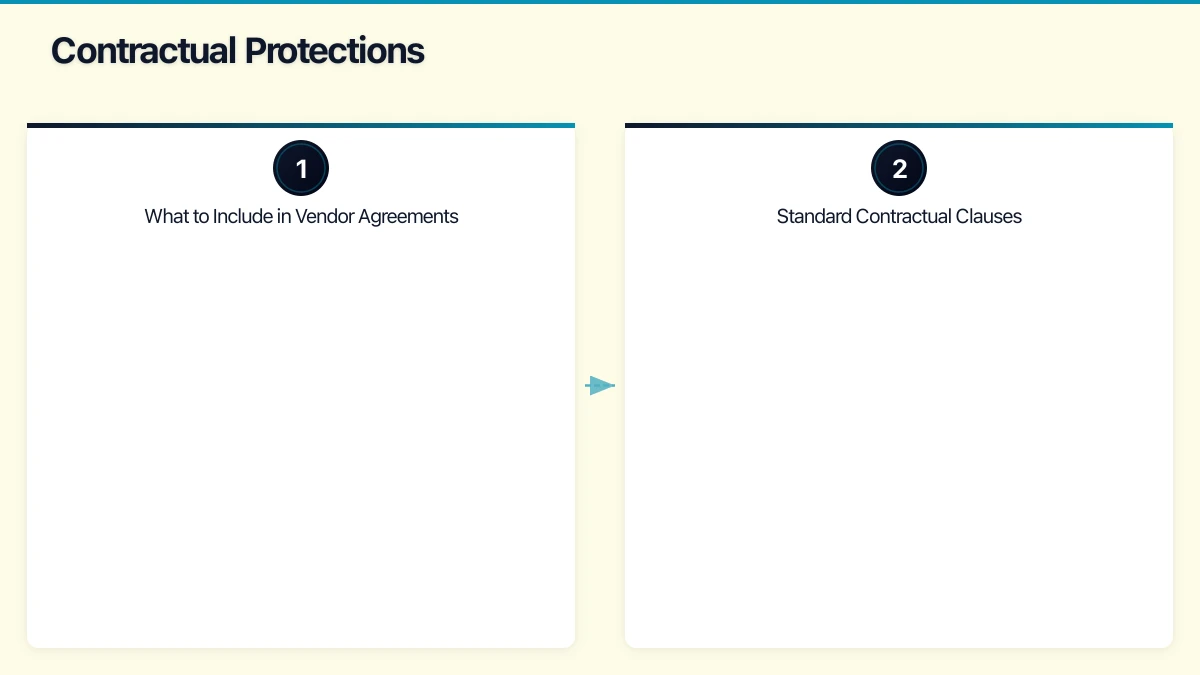 Contractual Protections

1

What to Include in Vendor Agreements

2

Standard Contractual Clauses