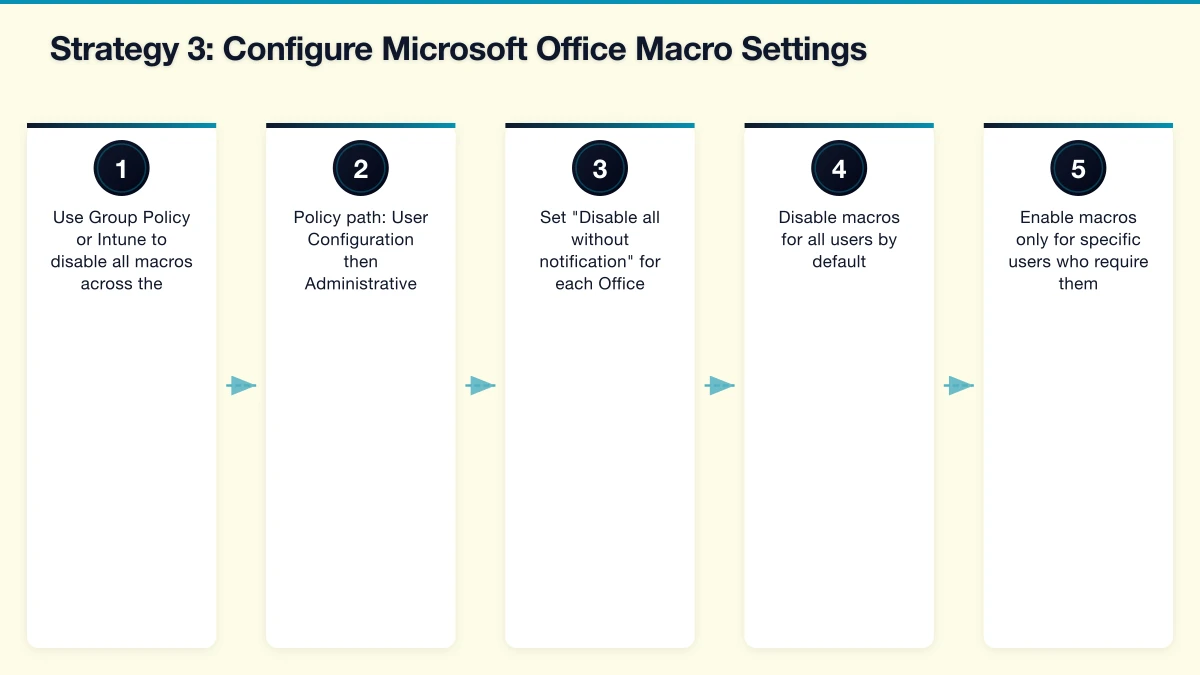 Strategy 3: Configure Microsoft Office Macro Settings

1

Use Group Policy or Intune to disable all macros across the

2

Policy path: User Configuration then Administrative

3

Set "Disable all without notification" for each Office

4

Disable macros for all users by default

5

Enable macros only for specific users who require them