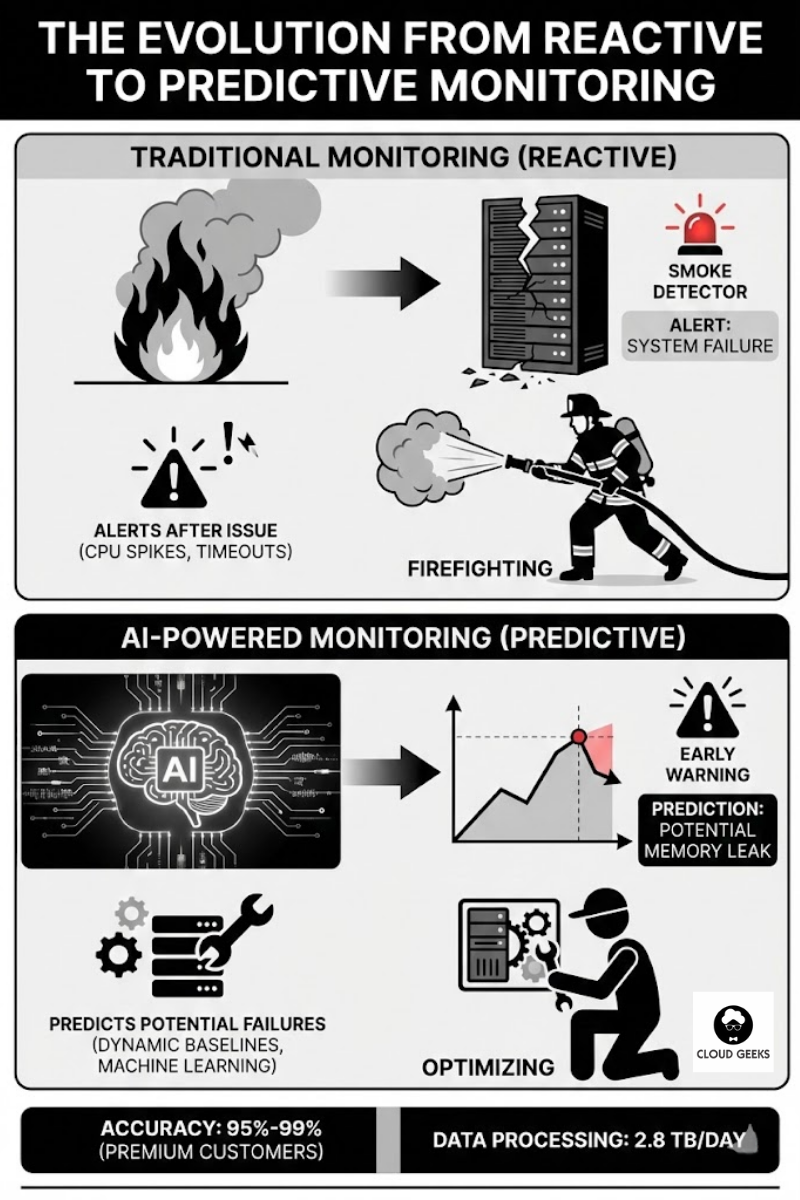 THE EVOLUTION FROM REACTIVE TO PREDICTIVE MONITORING

TRADITIONAL MONITORING (REACTIVE)

SMOKE DETECTOR

ALERT: SYSTEM FAILURE

ALERTS AFTER ISSUE (CPU SPIKES, TIMEOUTS)

FIREFIGHTING

AI-POWERED MONITORING (PREDICTIVE)

AI

EARLY WARNING

PREDICTION: POTENTIAL MEMORY LEAK

PREDICTS POTENTIAL FAILURES (DYNAMIC BASELINES, MACHINE LEARNING)

OPTIMIZING

CLOUD GEEKS

ACCURACY: 95%-99% (PREMIUM CUSTOMERS)

DATA PROCESSING: 2.8 TB/DAY