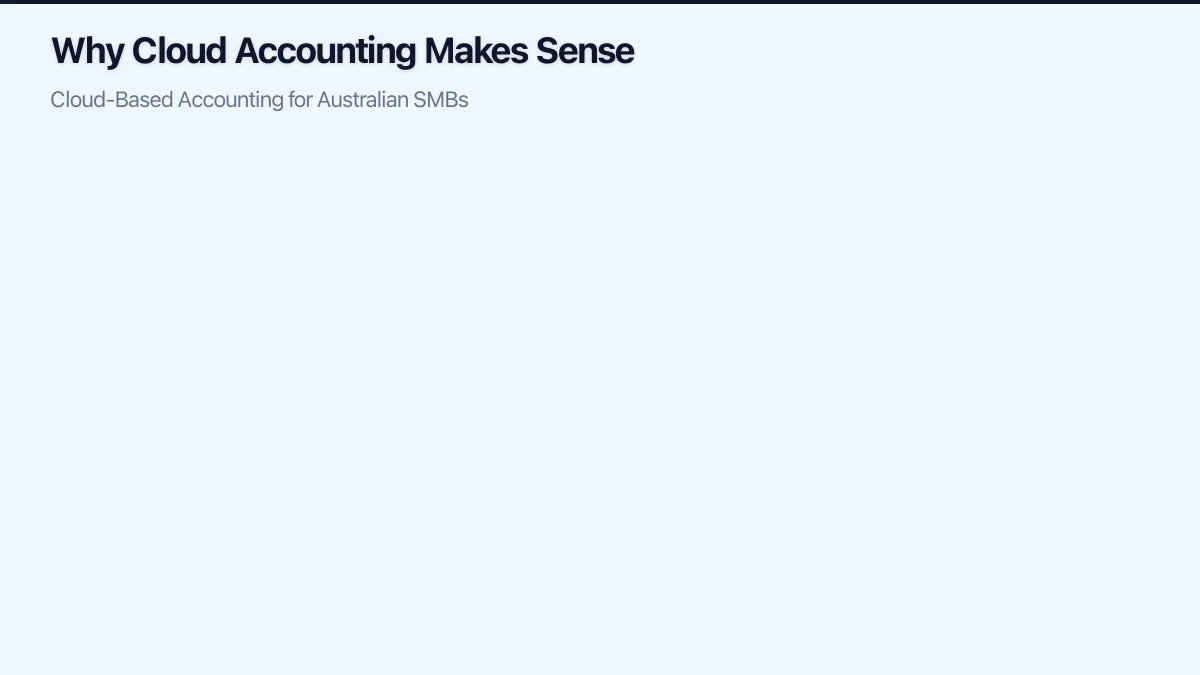 Why Cloud Accounting Makes Sense

Cloud-Based Accounting for Australian SMBs