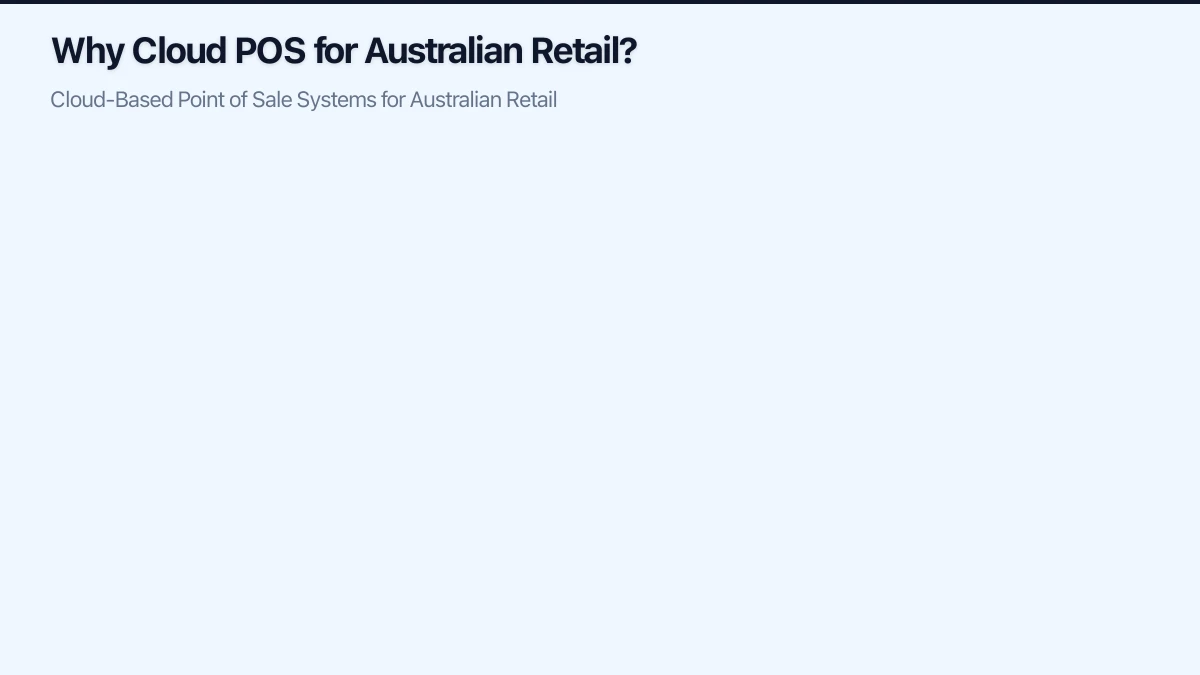 Why Cloud POS for Australian Retail?

Cloud-Based Point of Sale Systems for Australian Retail