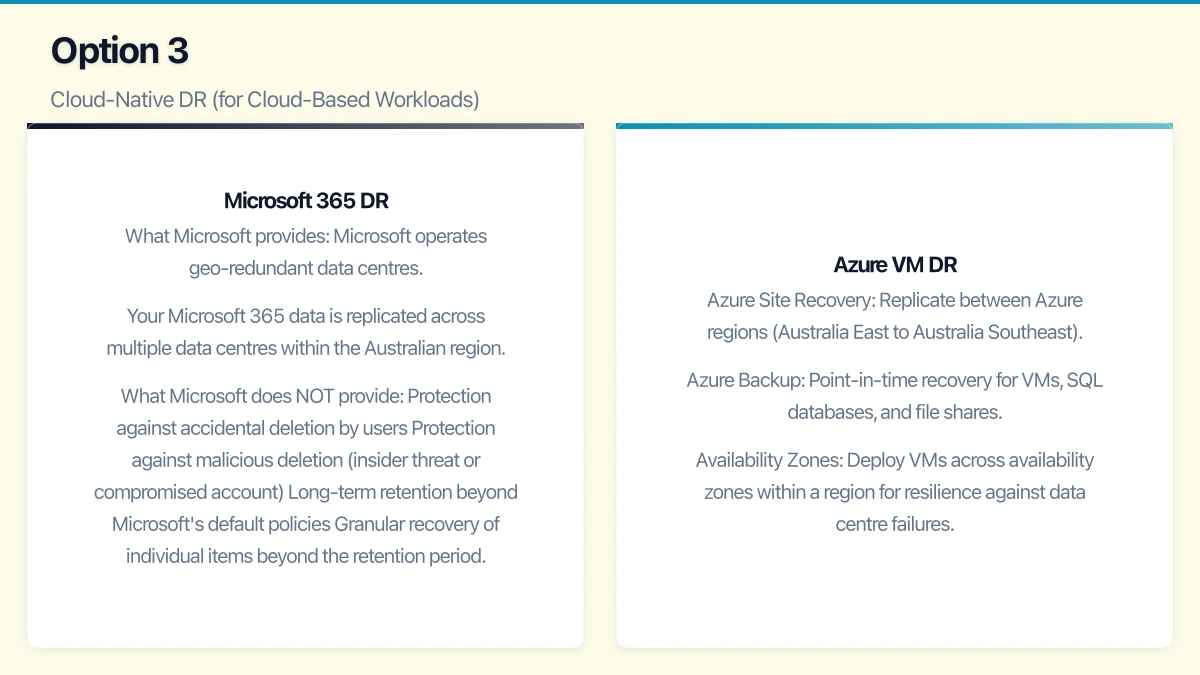 Option 3

Cloud-Native DR (for Cloud-Based Workloads)

Microsoft 365 DR

What Microsoft provides: Microsoft operates geo-redundant data centres.

Your Microsoft 365 data is replicated across multiple data centres within the Australian region.

What Microsoft does NOT provide: Protection against accidental deletion by users Protection against malicious deletion (insider threat or compromised account) Long-term retention beyond Microsoft's default policies Granular recovery of individual items beyond the retention period.

Azure VM DR

Azure Site Recovery: Replicate between Azure regions (Australia East to Australia Southeast).

Azure Backup: Point-in-time recovery for VMs, SQL databases, and file shares.

Availability Zones: Deploy VMs across availability zones within a region for resilience against data centre failures.