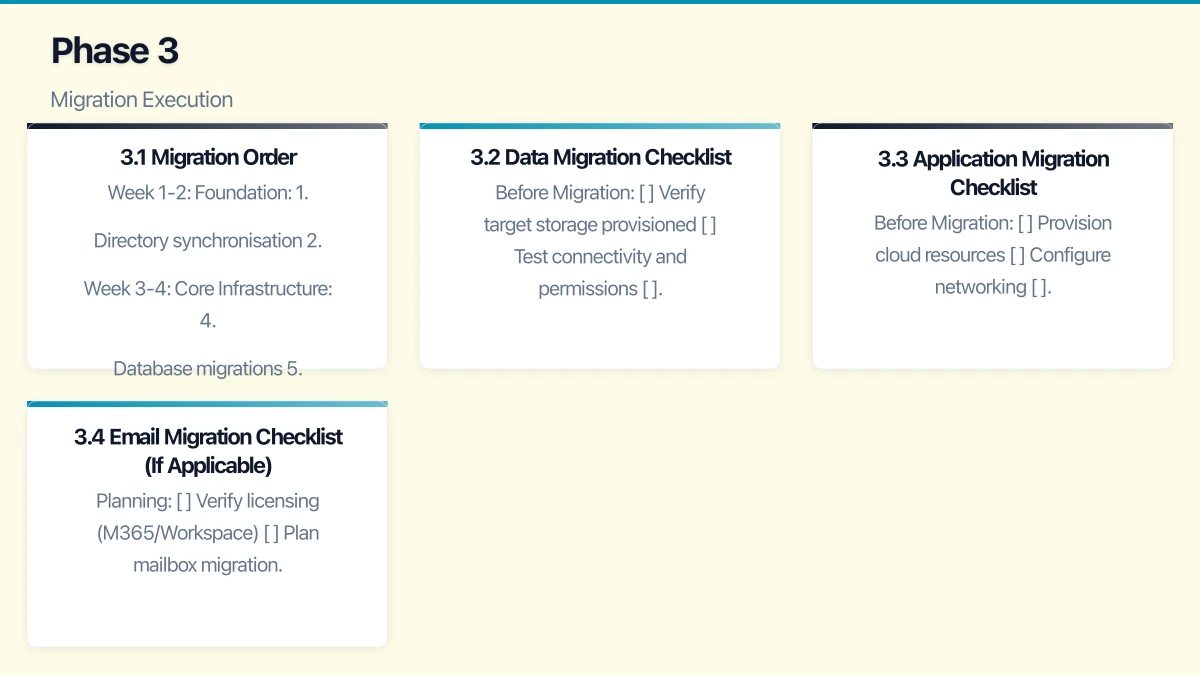 Phase 3

Migration Execution

3.1 Migration Order

Week 1-2: Foundation: 1.

Directory synchronisation 2.

Week 3-4: Core Infrastructure: 4.

Database migrations 5.

3.2 Data Migration Checklist

Before Migration: [ ] Verify target storage provisioned [ ] Test connectivity and permissions [ ].

3.3 Application Migration Checklist

Before Migration: [ ] Provision cloud resources [ ] Configure networking [ ].

3.4 Email Migration Checklist (If Applicable)

Planning: [ ] Verify licensing (M365/Workspace) [ ] Plan mailbox migration.