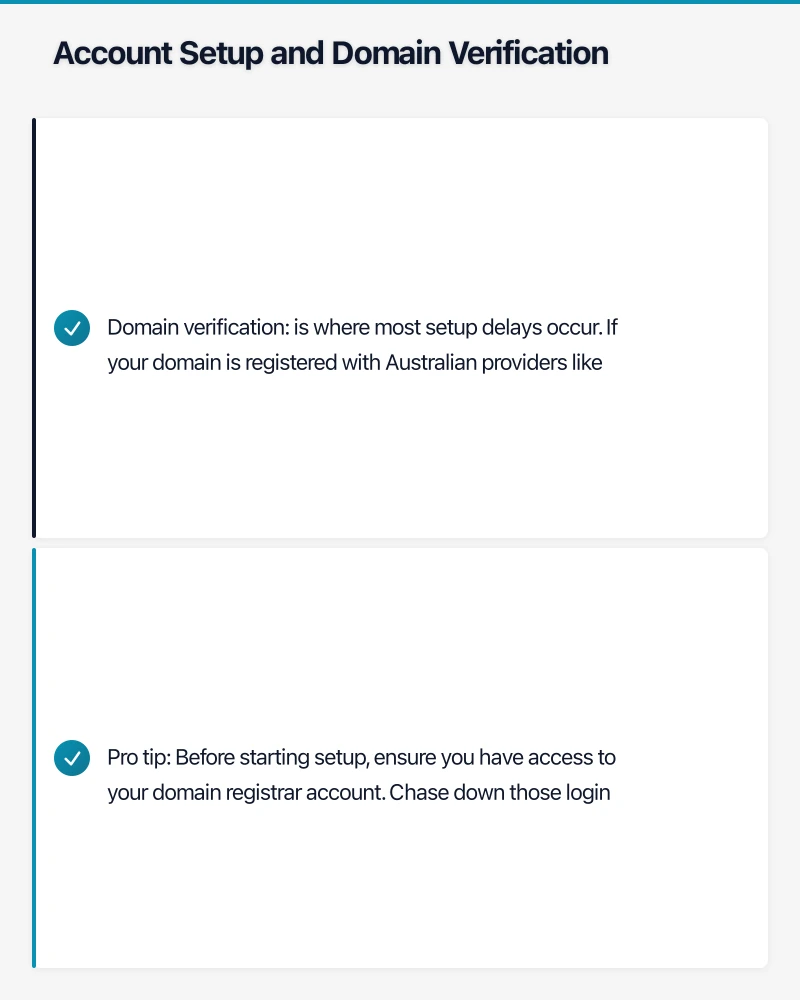 Account Setup and Domain Verification

Domain verification: is where most setup delays occur. If your domain is registered with Australian providers like

Pro tip: Before starting setup, ensure you have access to your domain registrar account. Chase down those login