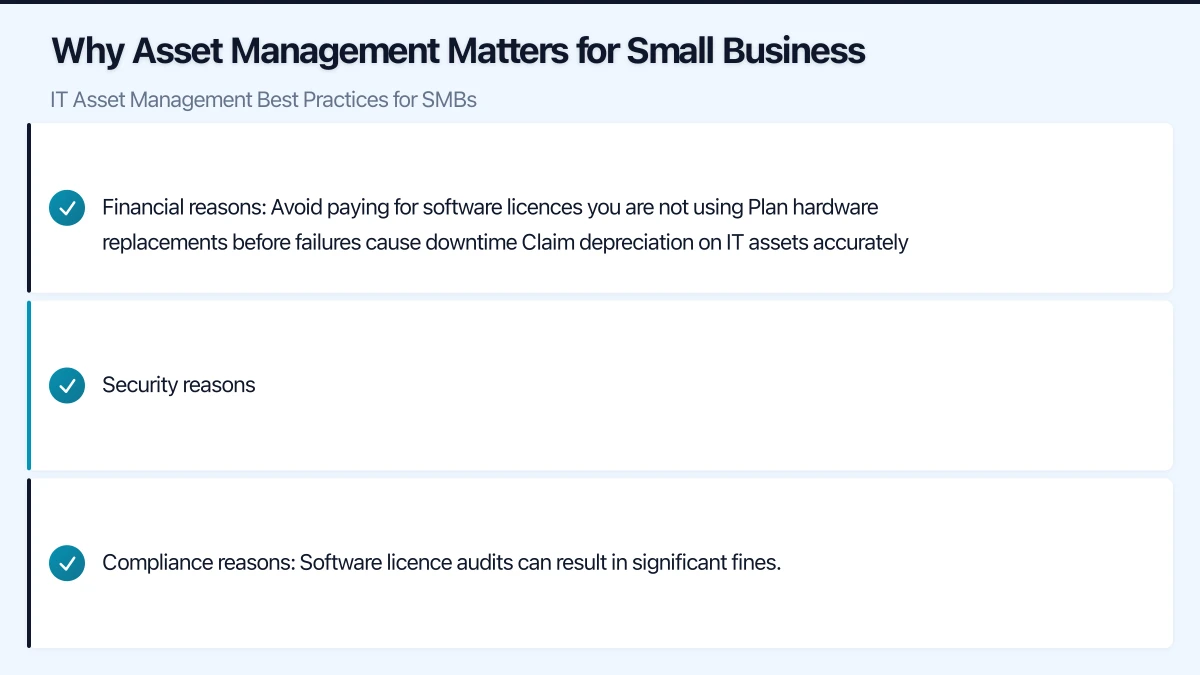 Why Asset Management Matters for Small Business

IT Asset Management Best Practices for SMBs

Financial reasons: Avoid paying for software licences you are not using Plan hardware replacements before failures cause downtime Claim depreciation on IT assets accurately

Security reasons

Compliance reasons: Software licence audits can result in significant fines.