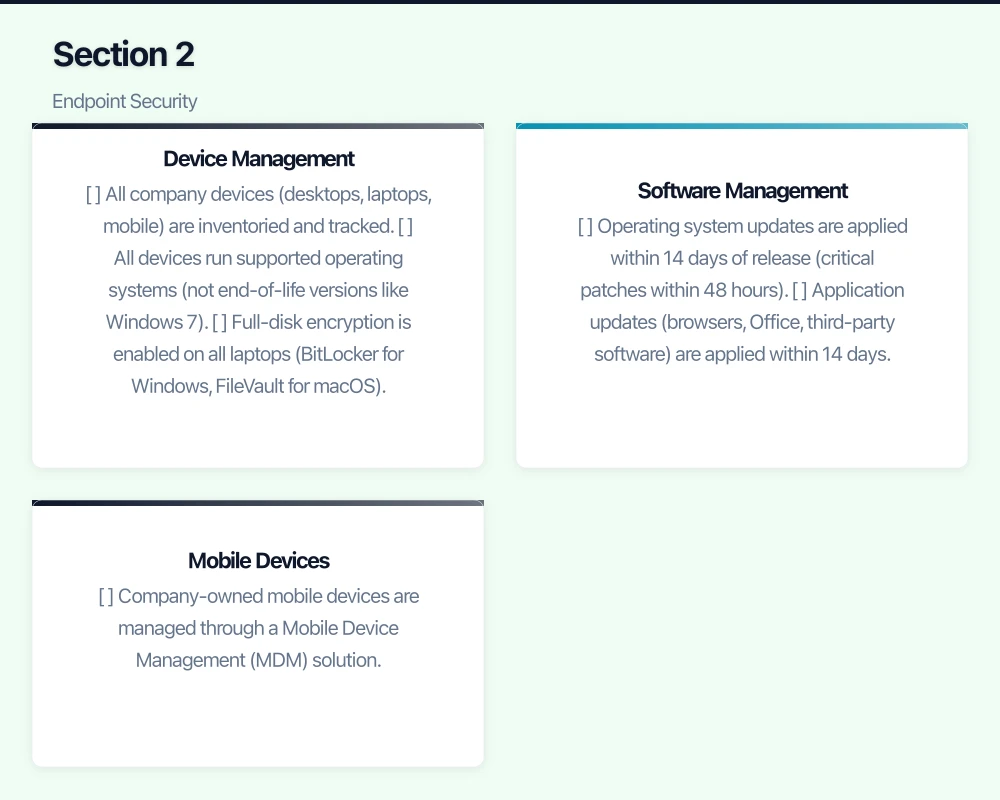 Section 2

Endpoint Security

Device Management

[ ] All company devices (desktops, laptops, mobile) are inventoried and tracked. [ ] All devices run supported operating systems (not end-of-life versions like Windows 7). [ ] Full-disk encryption is enabled on all laptops (BitLocker for Windows, FileVault for macOS).

Software Management

[ ] Operating system updates are applied within 14 days of release (critical patches within 48 hours). [ ] Application updates (browsers, Office, third-party software) are applied within 14 days.

Mobile Devices

[ ] Company-owned mobile devices are managed through a Mobile Device Management (MDM) solution.