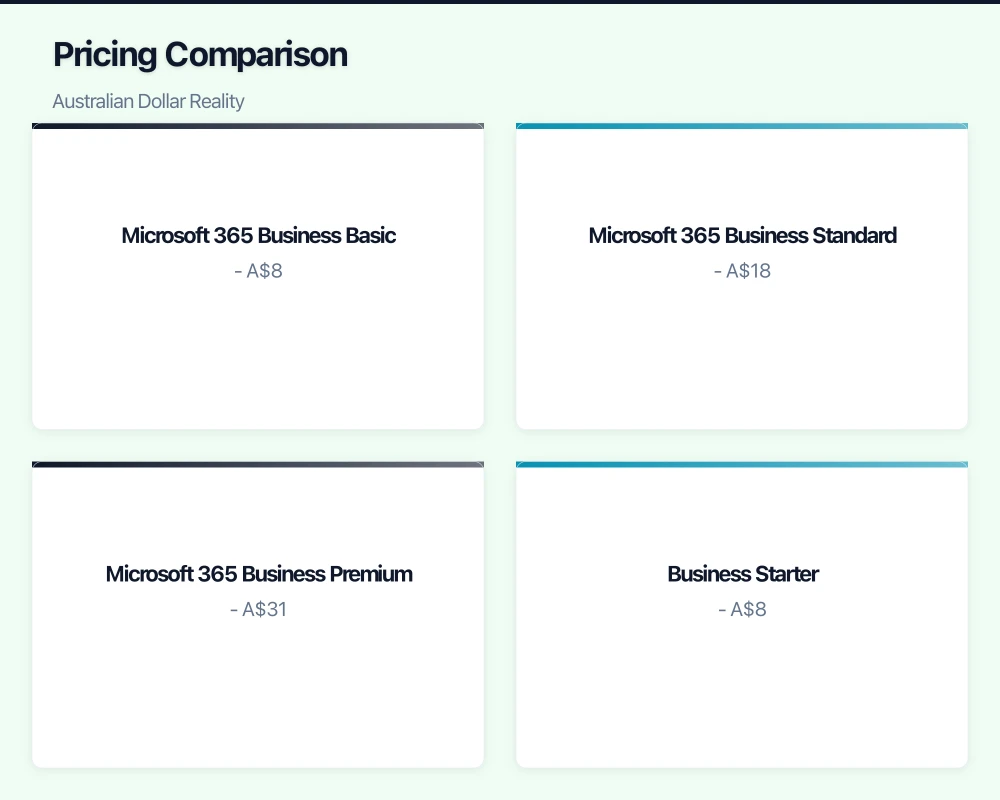 Pricing Comparison

Australian Dollar Reality

Microsoft 365 Business Basic
- A$8

Microsoft 365 Business Standard
- A$18

Microsoft 365 Business Premium
- A$31

Business Starter
- A$8