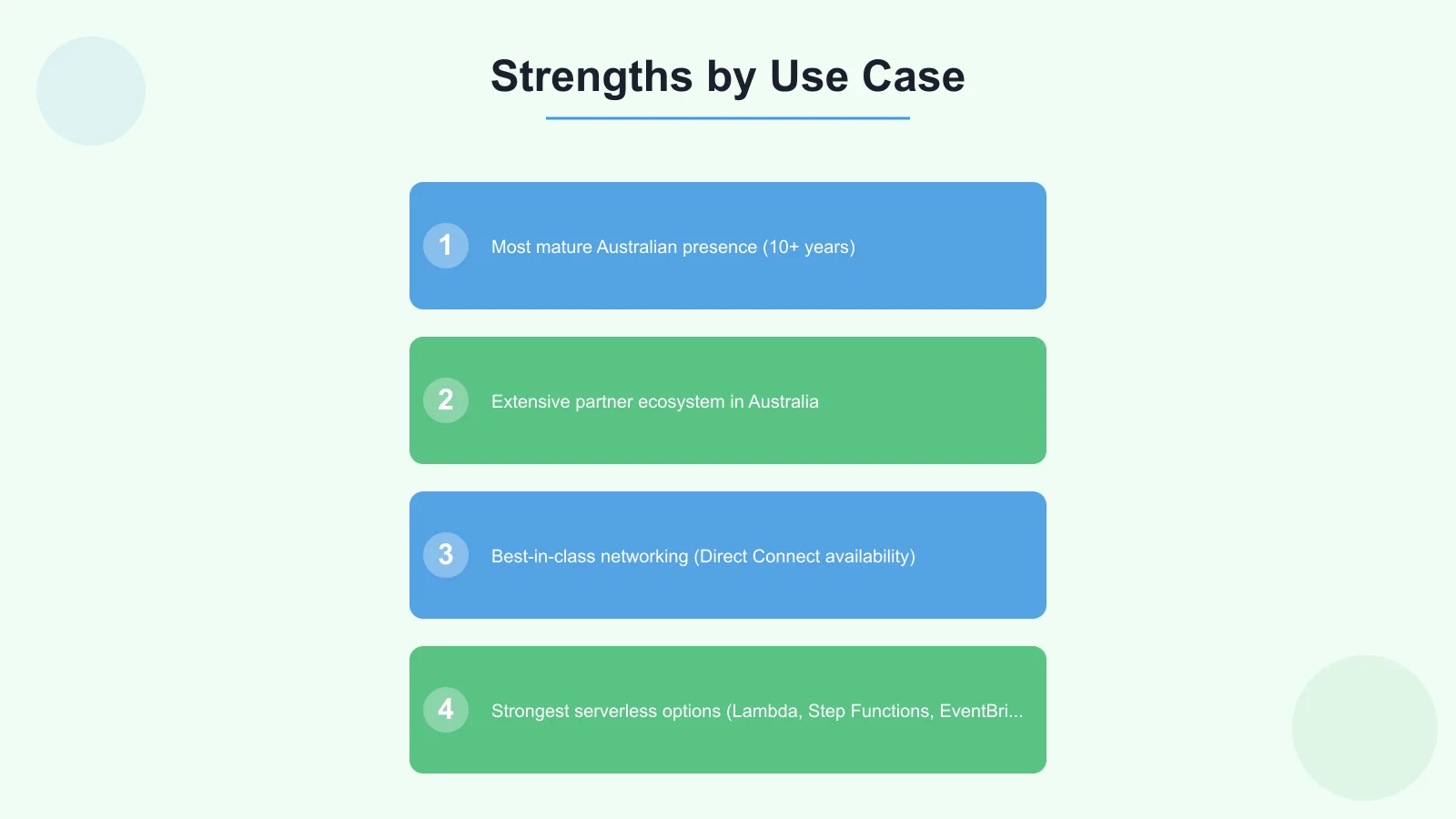 Strengths by Use Case

1 Most mature Australian presence (10+ years)

2 Extensive partner ecosystem in Australia

3 Best-in-class networking (Direct Connect availability)

4 Strongest serverless options (Lambda, Step Functions, EventBri...