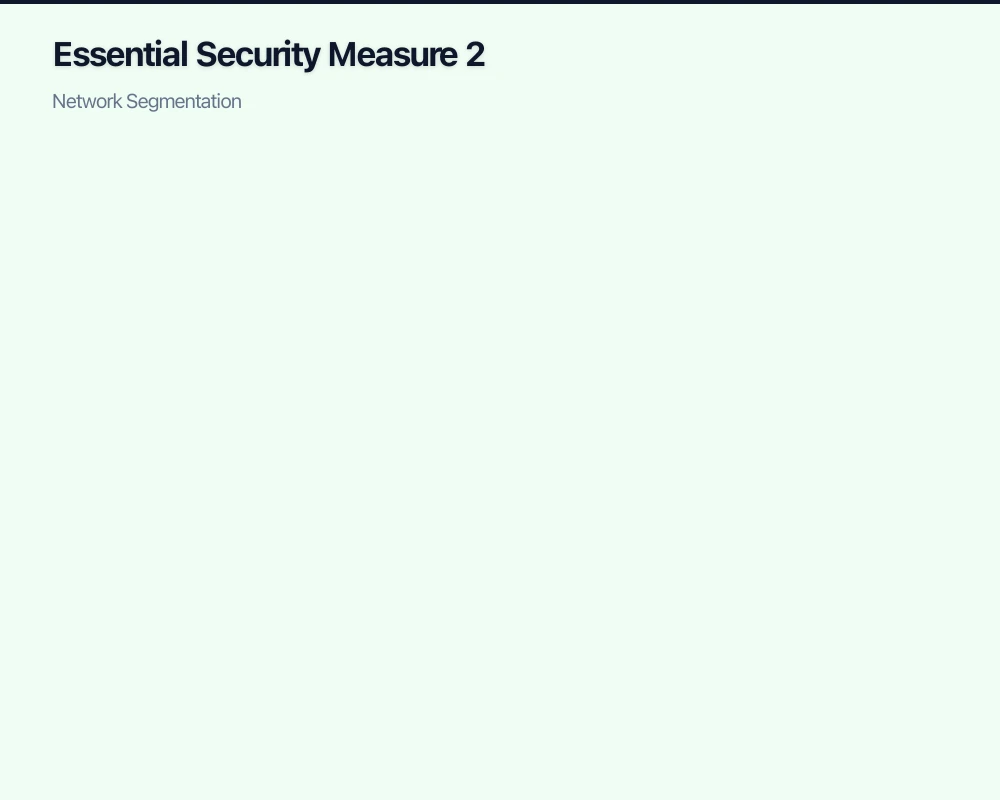 Essential Security Measure 2

Network Segmentation