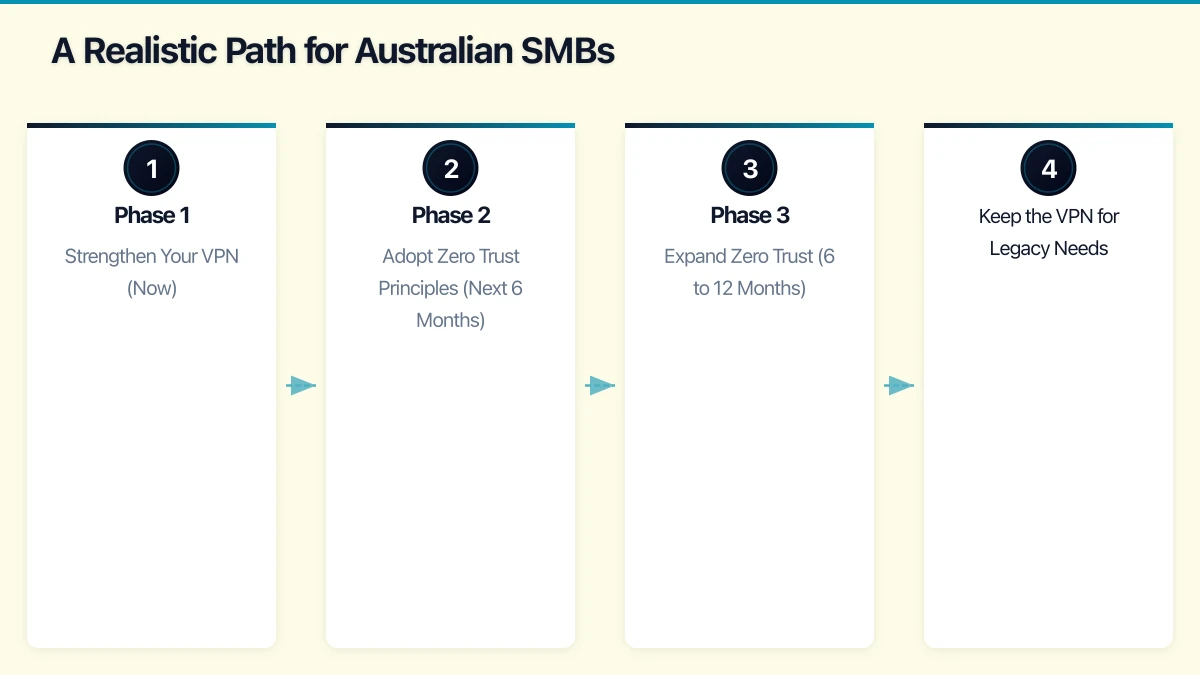 A Realistic Path for Australian SMBs

1

Phase 1

Strengthen Your VPN (Now)

2

Phase 2

Adopt Zero Trust Principles (Next 6 Months)

3

Phase 3

Expand Zero Trust (6 to 12 Months)

4

Keep the VPN for Legacy Needs