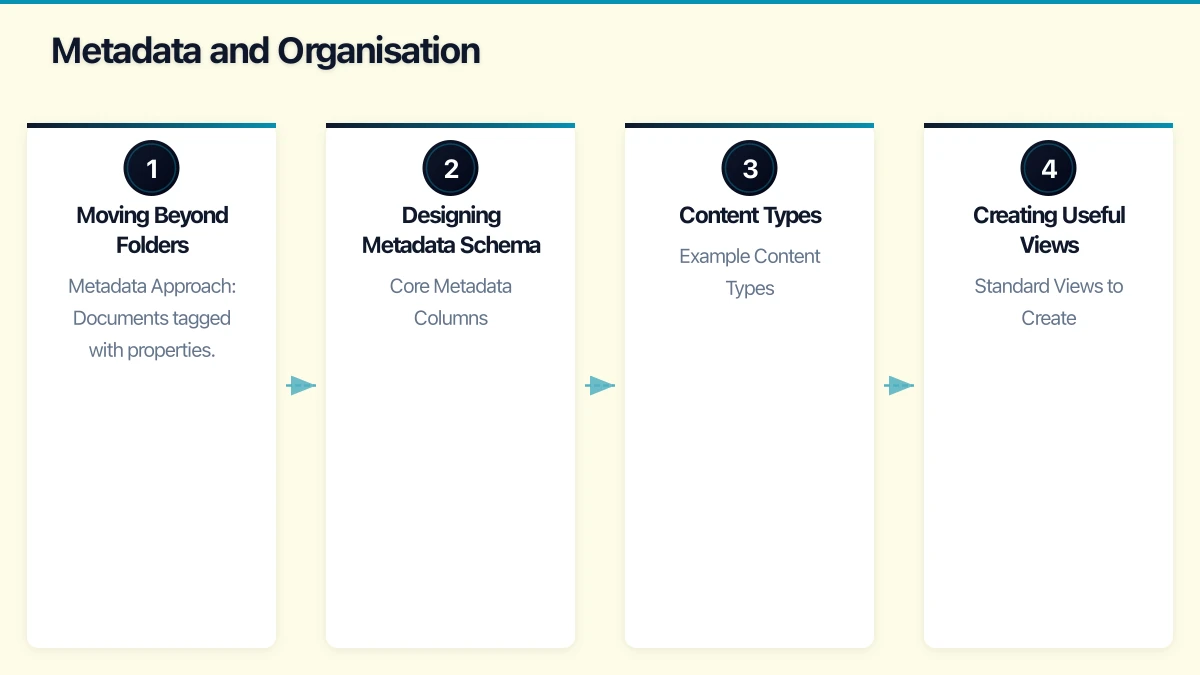 Metadata and Organisation

1
Moving Beyond Folders
Metadata Approach: Documents tagged with properties.

2
Designing Metadata Schema
Core Metadata Columns

3
Content Types
Example Content Types

4
Creating Useful Views
Standard Views to Create