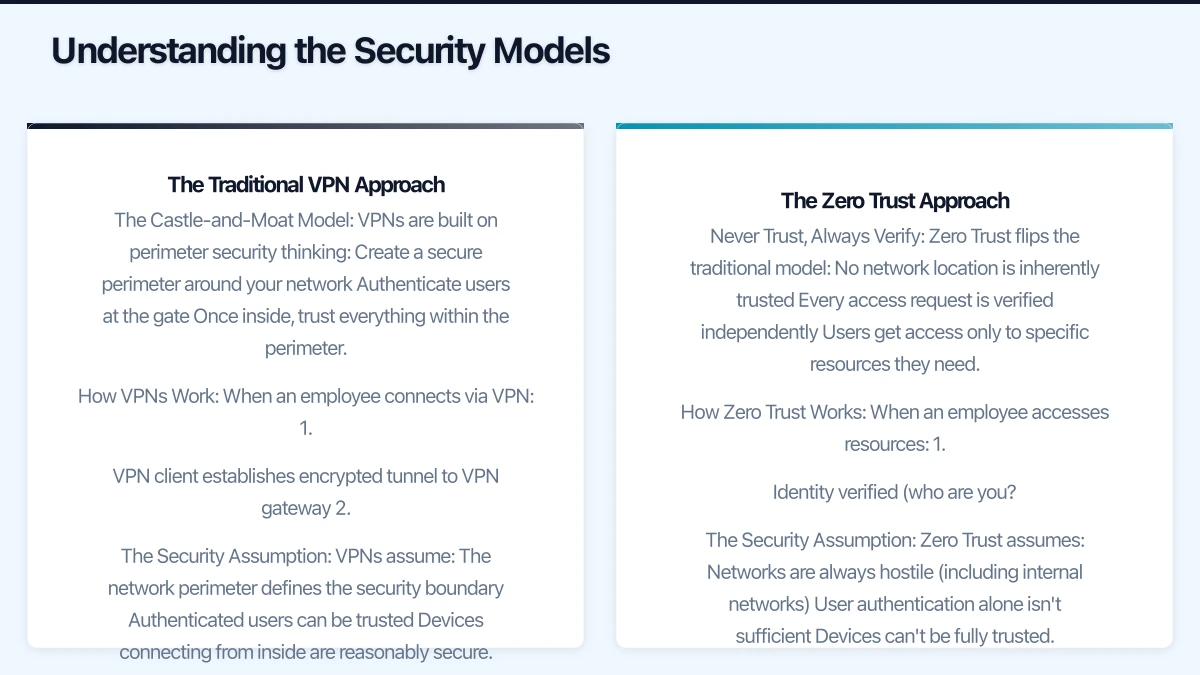 Understanding the Security Models

The Traditional VPN Approach

The Castle-and-Moat Model: VPNs are built on perimeter security thinking: Create a secure perimeter around your network Authenticate users at the gate Once inside, trust everything within the perimeter.

How VPNs Work: When an employee connects via VPN: 1.

VPN client establishes encrypted tunnel to VPN gateway 2.

The Security Assumption: VPNs assume: The network perimeter defines the security boundary Authenticated users can be trusted Devices connecting from inside are reasonably secure.

The Zero Trust Approach

Never Trust, Always Verify: Zero Trust flips the traditional model: No network location is inherently trusted Every access request is verified independently Users get access only to specific resources they need.

How Zero Trust Works: When an employee accesses resources: 1.

Identity verified (who are you?

The Security Assumption: Zero Trust assumes: Networks are always hostile (including internal networks) User authentication alone isn't sufficient Devices can't be fully trusted.