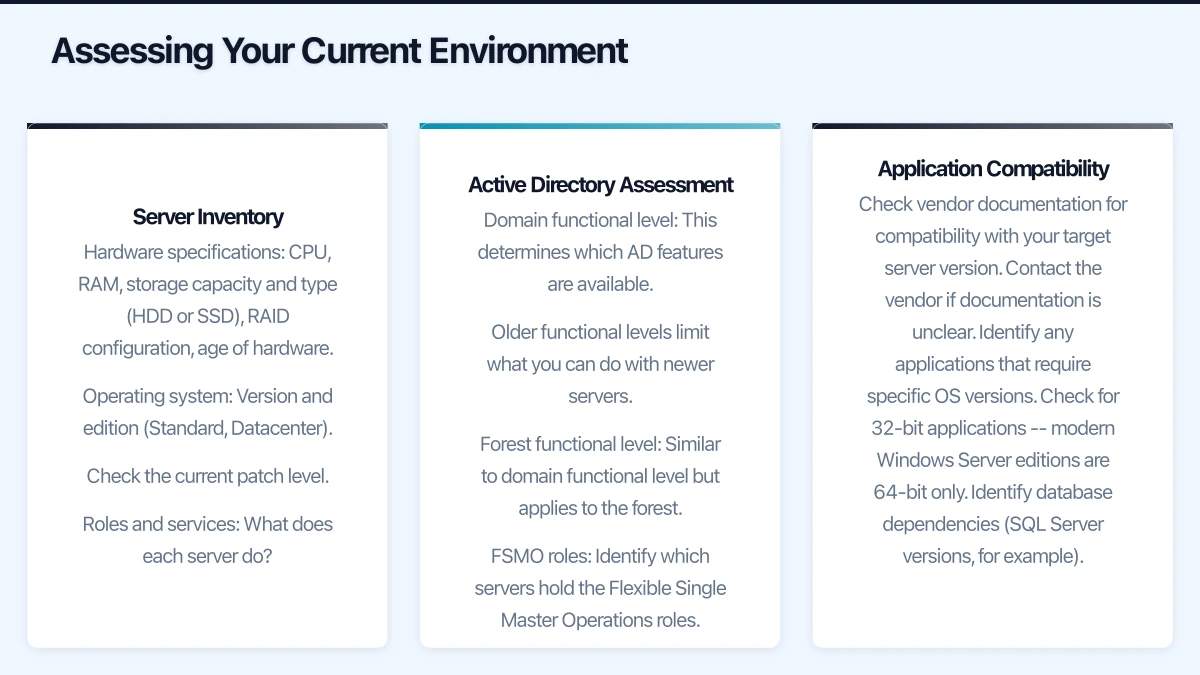 Assessing Your Current Environment

Server Inventory

Hardware specifications: CPU, RAM, storage capacity and type (HDD or SSD), RAID configuration, age of hardware.

Operating system: Version and edition (Standard, Datacenter).

Check the current patch level.

Roles and services: What does each server do?

Active Directory Assessment

Domain functional level: This determines which AD features are available.

Older functional levels limit what you can do with newer servers.

Forest functional level: Similar to domain functional level but applies to the forest.

FSMO roles: Identify which servers hold the Flexible Single Master Operations roles.

Application Compatibility

Check vendor documentation for compatibility with your target server version. Contact the vendor if documentation is unclear. Identify any applications that require specific OS versions. Check for 32-bit applications -- modern Windows Server editions are 64-bit only. Identify database dependencies (SQL Server versions, for example).